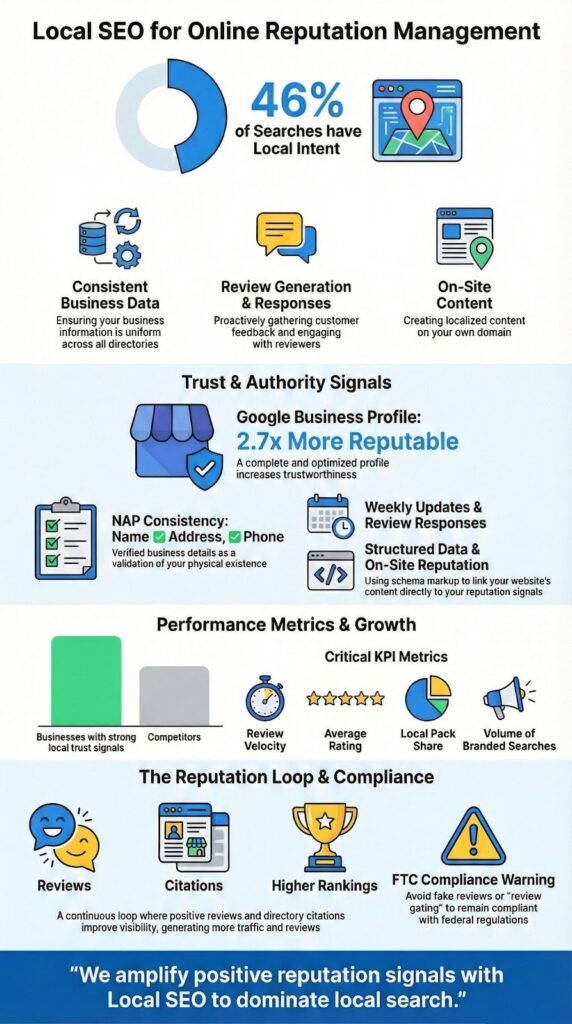 Local SEO for Online Reputation Management

46%
of Searches have Local Intent

Consistent Business Data
Ensuring your business information is uniform across all directories

Review Generation & Responses
Proactively gathering customer feedback and engaging with reviewers

On-Site Content
Creating localized content on your own domain

Trust & Authority Signals

Google Business Profile:
2.7x More Reputable
A complete and optimized profile increases trustworthiness

NAP Consistency:
Name ✅ Address, ✅ Phone
Verified business details as a validation of your physical existence

Weekly Updates & Review Responses

Structured Data & On-Site Reputation
Using schema markup to link your website's content directly to your reputation signals

Performance Metrics & Growth

Businesses with strong local trust signals
Competitors

Critical KPI Metrics

Review Velocity
Average Rating
Local Pack Share
Volume of Branded Searches

The Reputation Loop & Compliance

Reviews
Citations
Higher Rankings
FTC Compliance Warning
Avoid fake reviews or "review gating" to remain compliant with federal regulations

A continuous loop where positive reviews and directory citations improve visibility, generating more traffic and reviews

"We amplify positive reputation signals with Local SEO to dominate local search."