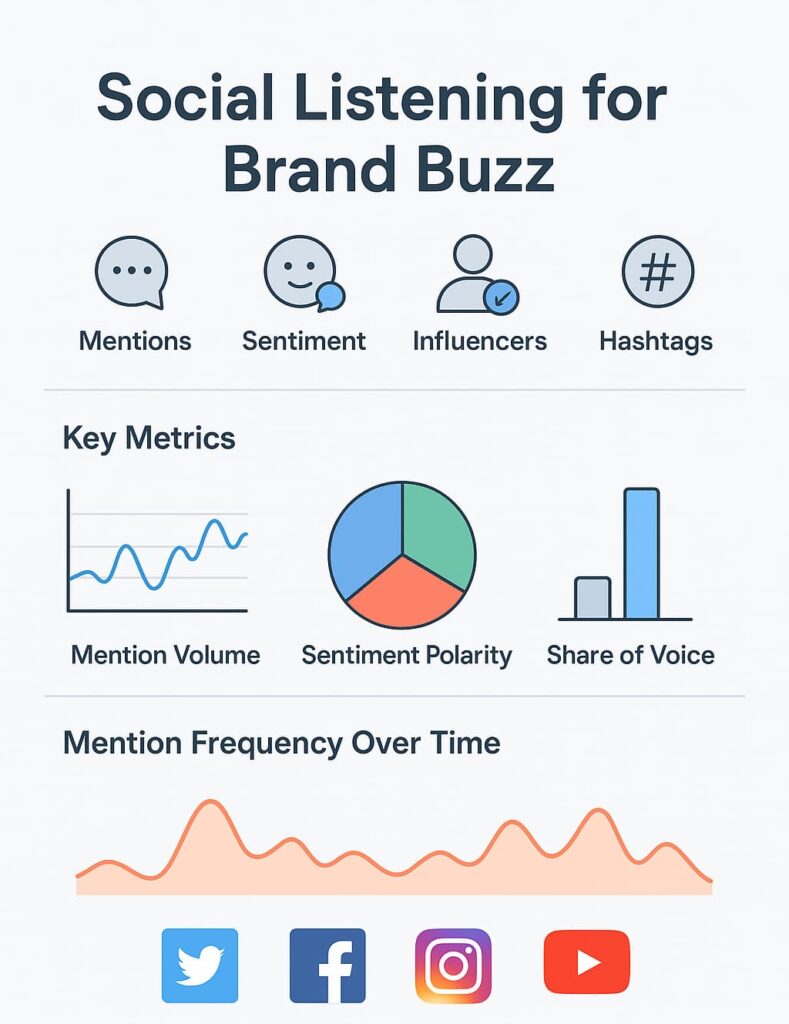 Social Listening for Brand Buzz

Mentions
Sentiment
Influencers
Hashtags

Key Metrics

Mention Volume
Sentiment Polarity
Share of Voice

Mention Frequency Over Time