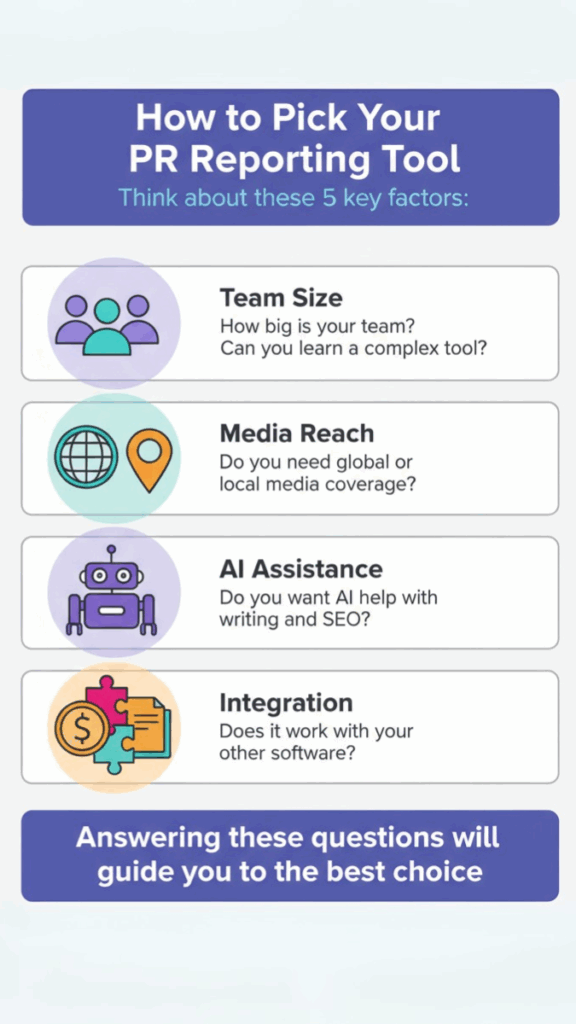 How to Pick Your PR Reporting Tool
Think about these 5 key factors:

Team Size
How big is your team? Can you learn a complex tool?

Media Reach
Do you need global or local media coverage?

AI Assistance
Do you want AI help with writing and SEO?

Integration
Does it work with your other software?

Answering these questions will guide you to the best choice