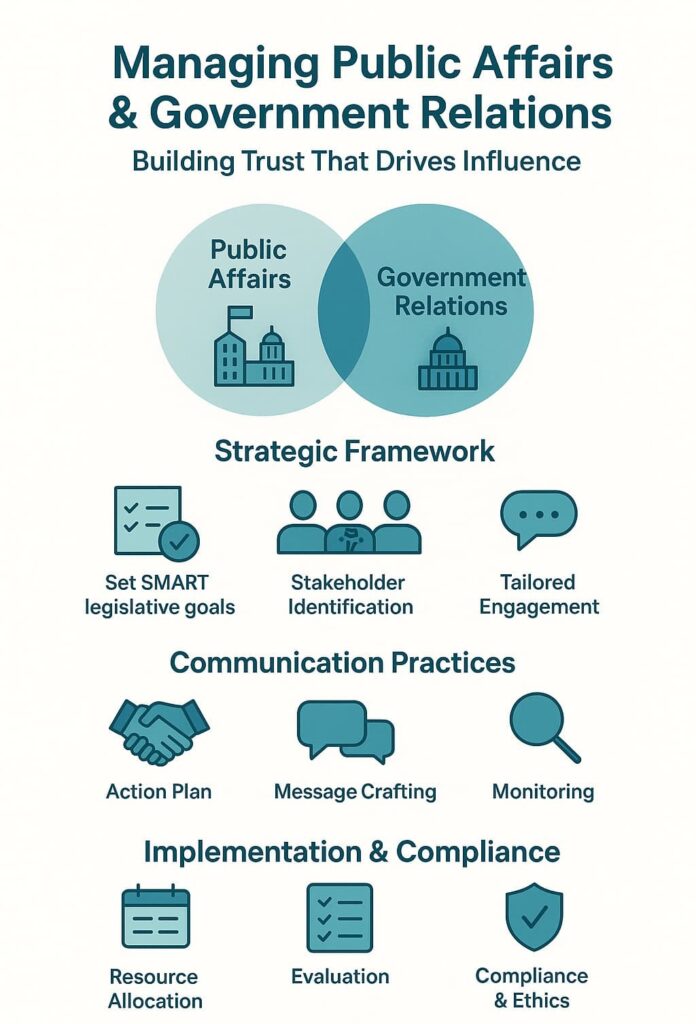 Managing Public Affairs & Government Relations

Building Trust That Drives Influence

Public Affairs

Government Relations

Strategic Framework

Set SMART legislative goals

Stakeholder Identification

Tailored Engagement

Communication Practices

Action Plan

Message Crafting

Monitoring

Implementation & Compliance

Resource Allocation

Evaluation

Compliance & Ethics